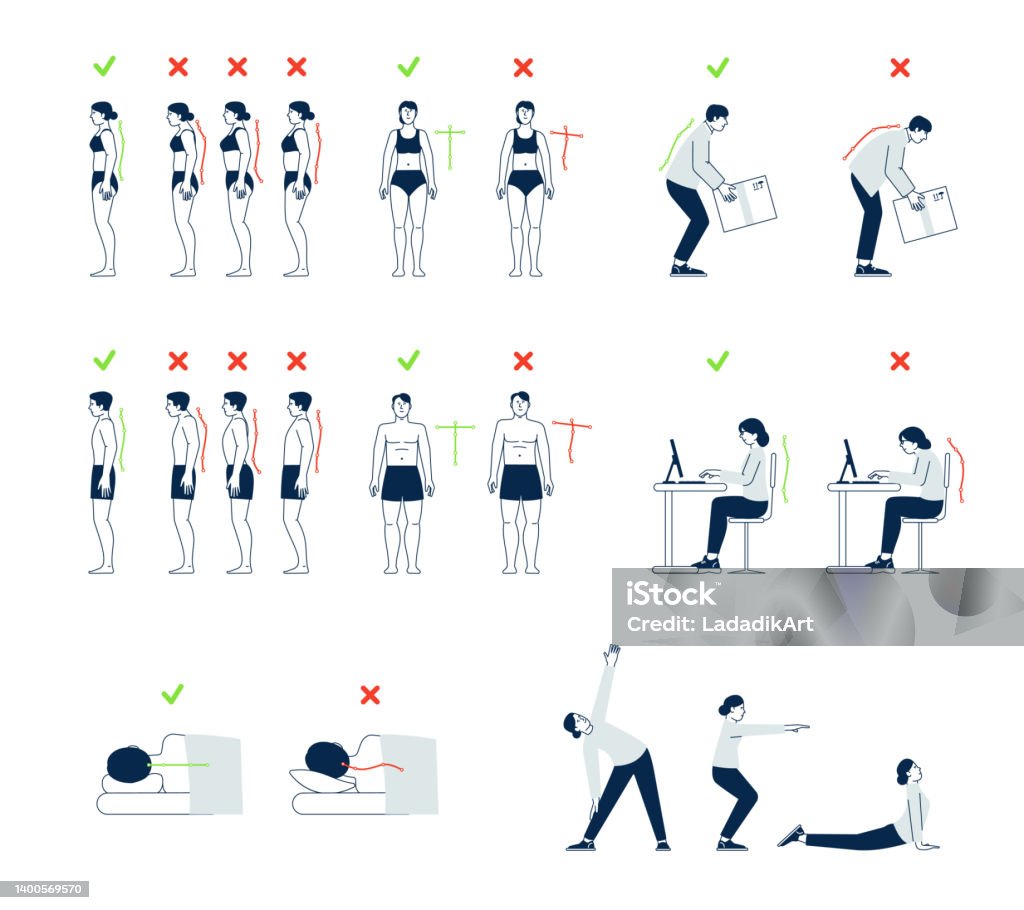 iStock
Credit: LadadikArt
1400569570