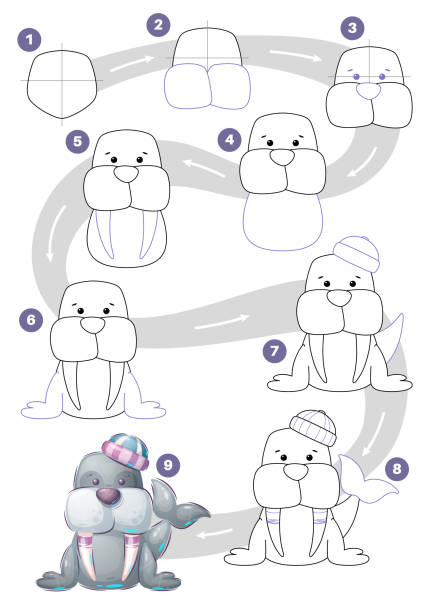 1
2
3
5
4
6
7
9
8