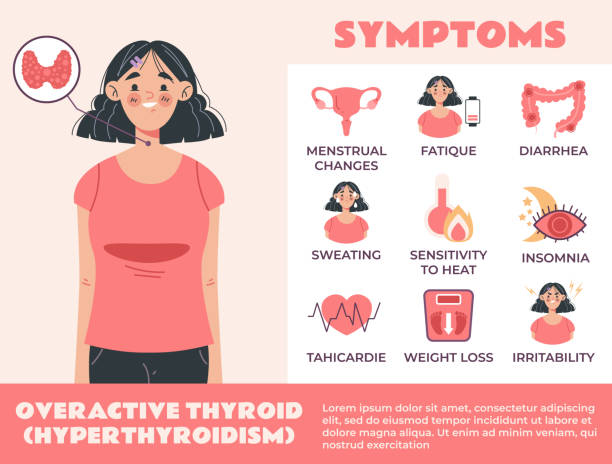 SYMPTOMS

MENSTRUAL CHANGES

FATIQUE

DIARRHEA

SWEATING

SENSITIVITY TO HEAT

INSOMNIA

TAHICARDIE

WEIGHT LOSS

IRRITABILITY

OVERACTIVE THYROID (HYPERTHYROIDISM)

Lorem ipsum dolor sit amet, consectetur adipiscing elit, sed do eiusmod tempor incididunt ut labore et dolore magna aliqua. Ut enim ad minim veniam, qui nostrud exercitation