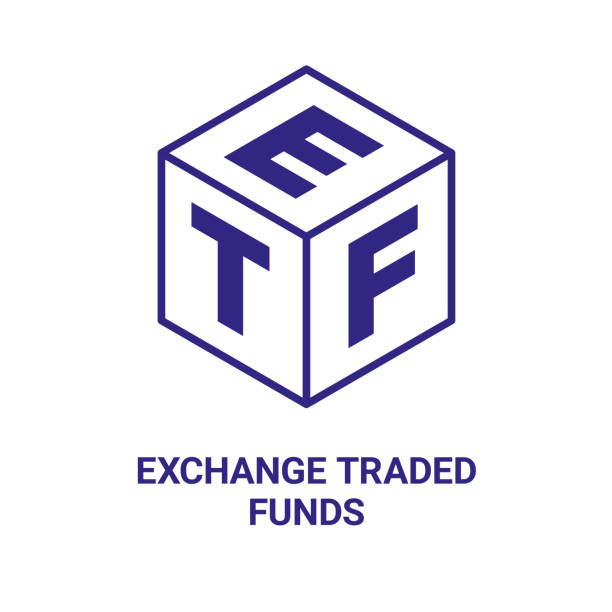 E
T F

EXCHANGE TRADED FUNDS