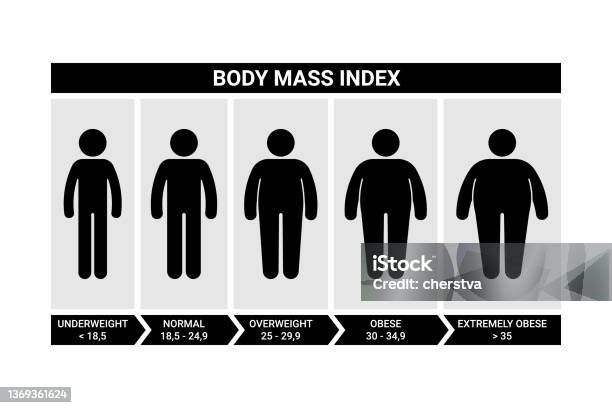 BODY MASS INDEX

iStock
Credit: cherstva

UNDERWEIGHT
< 18,5

NORMAL
18,5 - 24,9

OVERWEIGHT
25 - 29,9

OBESE
30 - 34,9

EXTREMELY OBESE
> 35

1369361624