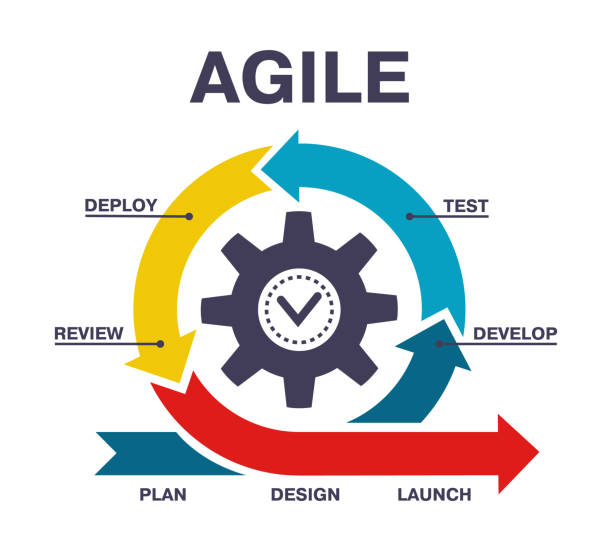 AGILE

DEPLOY

TEST

REVIEW

DEVELOP

PLAN

DESIGN

LAUNCH