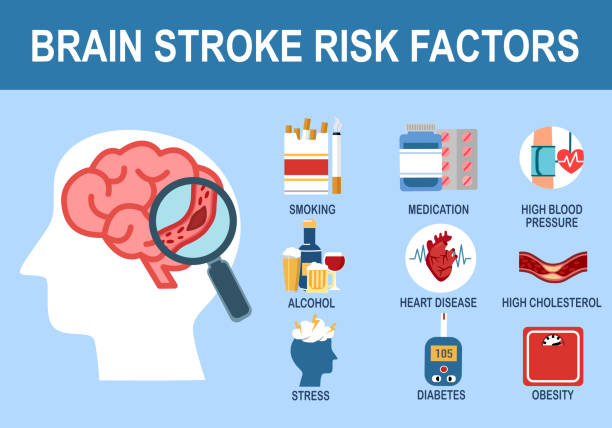 BRAIN STROKE RISK FACTORS

SMOKING

MEDICATION

HIGH BLOOD PRESSURE

ALCOHOL

HEART DISEASE

HIGH CHOLESTEROL

STRESS

105

DIABETES

OBESITY