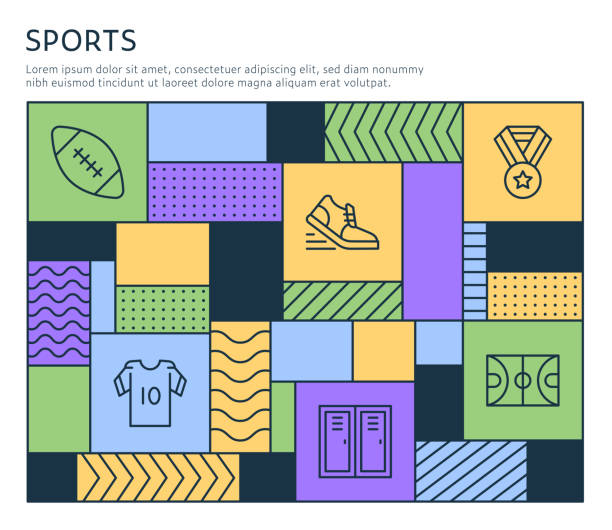 SPORTS

Lorem ipsum dolor sit amet, consectetuer adipiscing elit, sed diam nonummy nibh euismod tincidunt ut laoreet dolore magna aliquam erat volutpat.

10