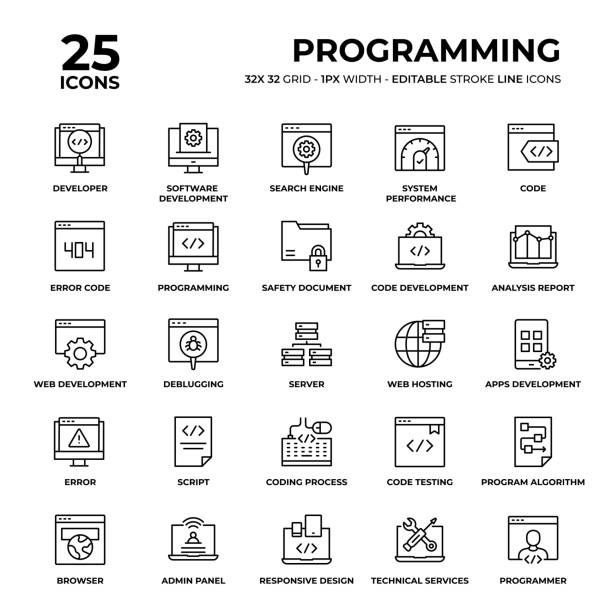 25
ICONS

PROGRAMMING
32X 32 GRID - 1PX WIDTH - EDITABLE STROKE LINE ICONS

</>
DEVELOPER

SOFTWARE DEVELOPMENT

SEARCH ENGINE

SYSTEM PERFORMANCE

</>
CODE

404
ERROR CODE

</>
PROGRAMMING

SAFETY DOCUMENT

</>
CODE DEVELOPMENT

ANALYSIS REPORT

WEB DEVELOPMENT

DEBLUGGING

SERVER

WEB HOSTING

APPS DEVELOPMENT

ERROR

</>
SCRIPT

</>
CODING PROCESS

</>
CODE TESTING

PROGRAM ALGORITHM

BROWSER

ADMIN PANEL

</>
RESPONSIVE DESIGN

TECHNICAL SERVICES

</>
PROGRAMMER