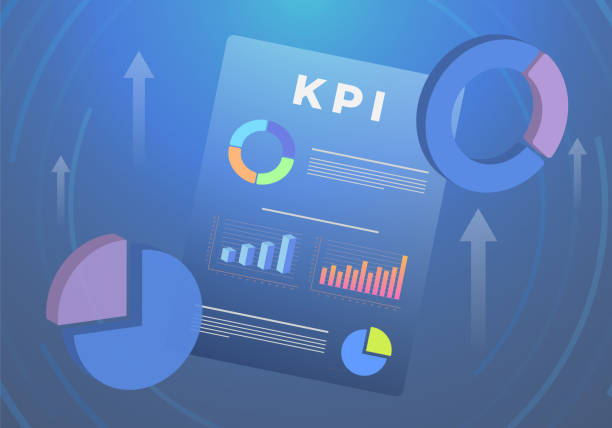 KPI