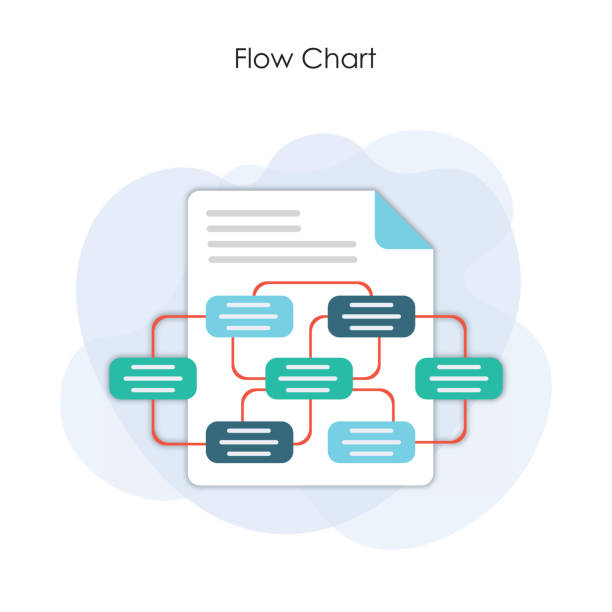 Flow Chart