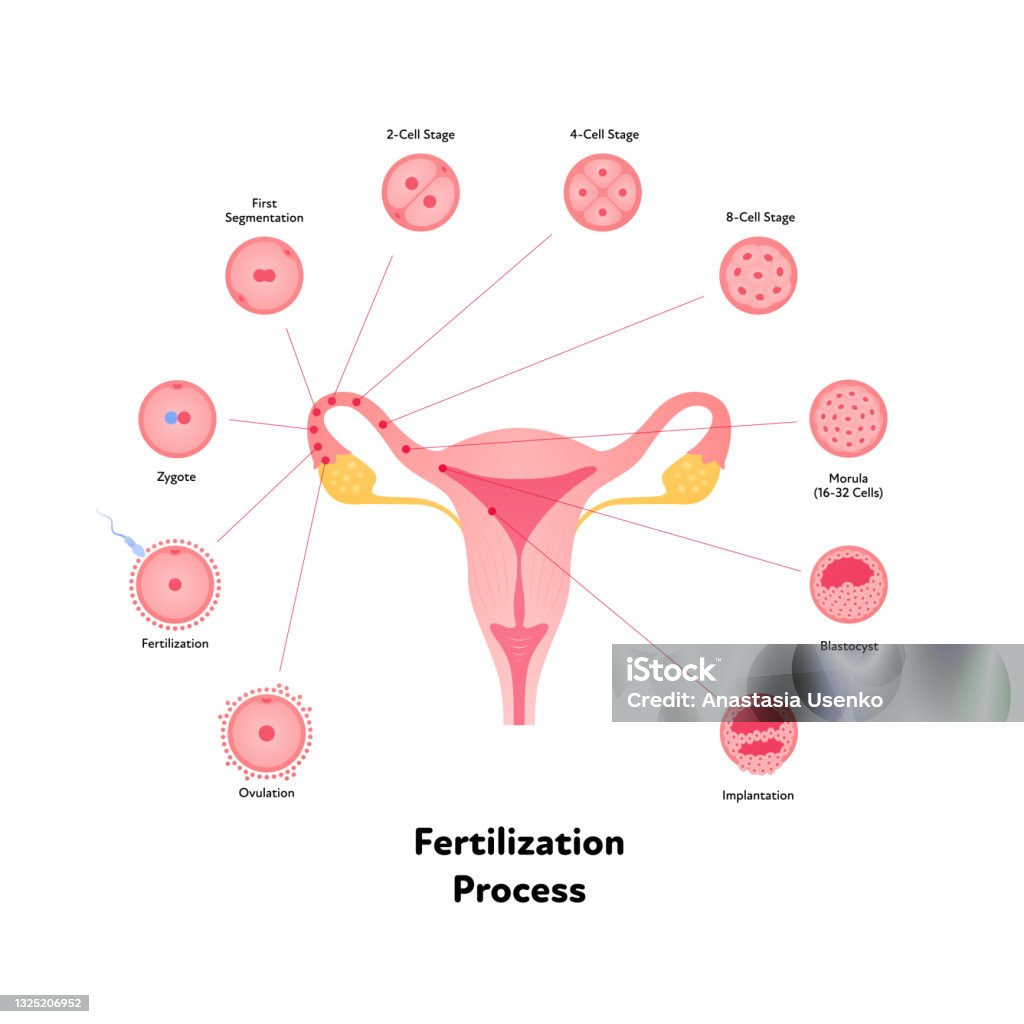 2-Cell Stage

4-Cell Stage

First Segmentation

8-Cell Stage

Zygote

Morula (16-32 Cells)

Fertilization

Blastocyst

iStock

Credit: Anastasia Usenko

Ovulation

Implantation

Fertilization Process

1325206952