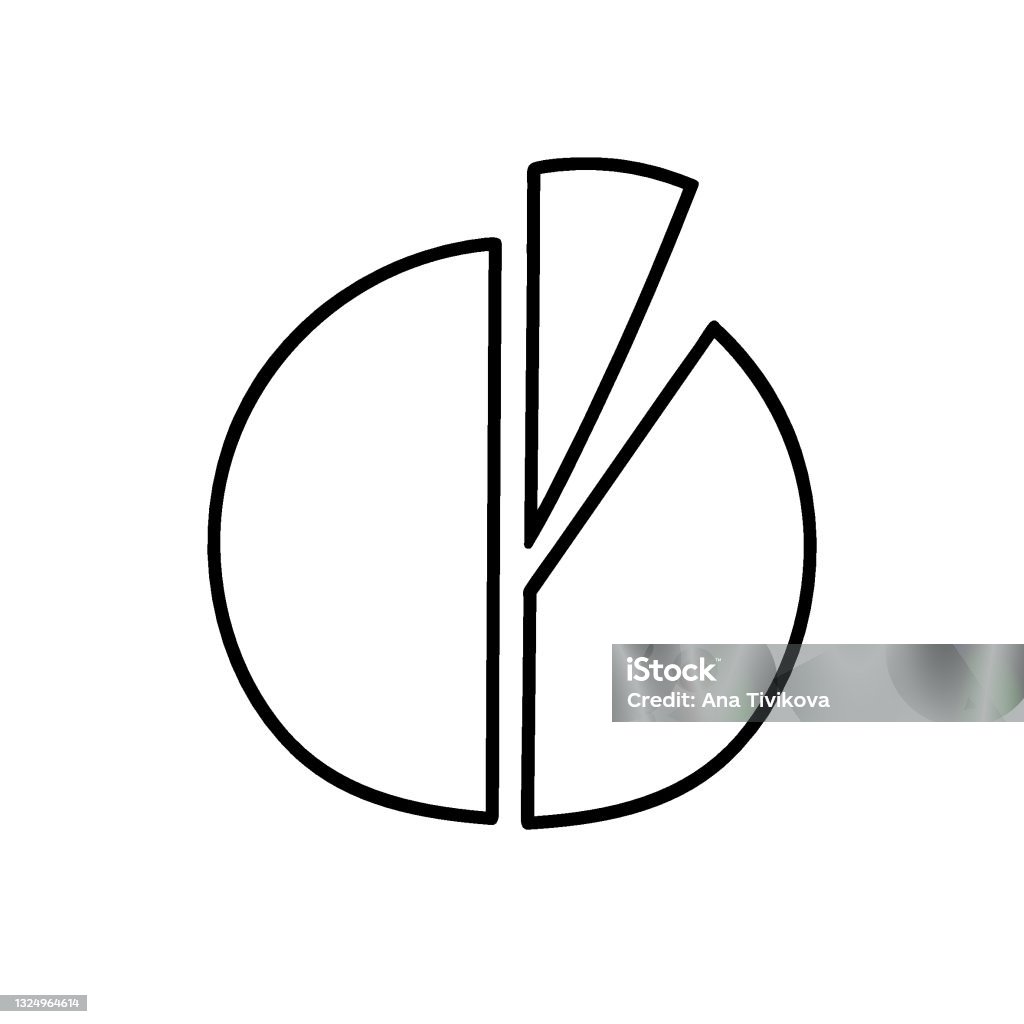 iStock
Credit: Ana Tivikova
1324964614