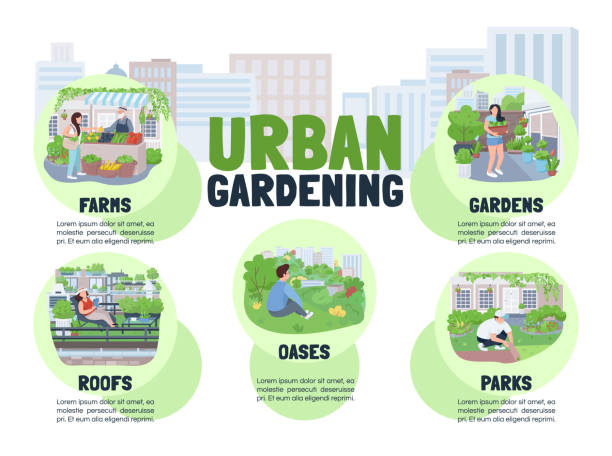 URBAN
GARDENING

FARMS
Lorem ipsum dolor sit amet, ea molestie persecuti deseruisse pri. Et eum alia eligendi reprimi.

GARDENS
Lorem ipsum dolor sit amet, ea molestie persecuti deseruisse pri. Et eum alia eligendi reprimi.

ROOFS
Lorem ipsum dolor sit amet, ea molestie persecuti deseruisse pri. Et eum alia eligendi reprimi.

OASES
Lorem ipsum dolor sit amet, ea molestie persecuti deseruisse pri. Et eum alia eligendi reprimi.

PARKS
Lorem ipsum dolor sit amet, ea molestie persecuti deseruisse pri. Et eum alia eligendi reprimi.