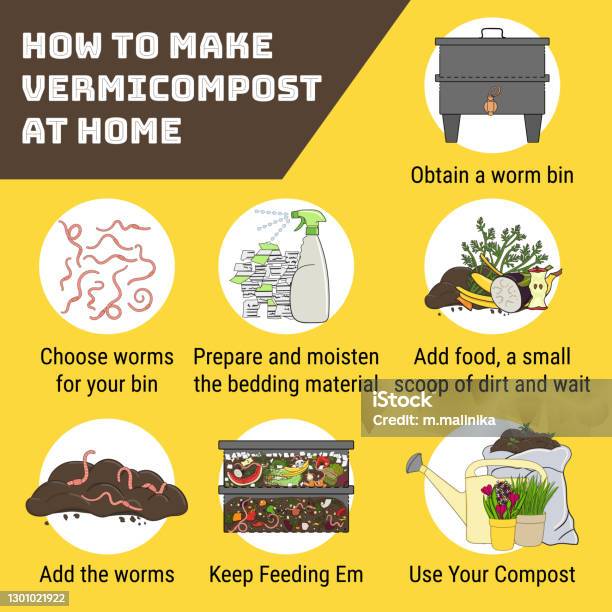 HOW TO MAKE VERMICOMPOST AT HOME

Obtain a worm bin

Choose worms for your bin

Prepare and moisten the bedding material

Add food, a small scoop of dirt and wait

iStock
Credit: m.malinika

Add the worms

Keep Feeding Em

Use Your Compost

1301021922