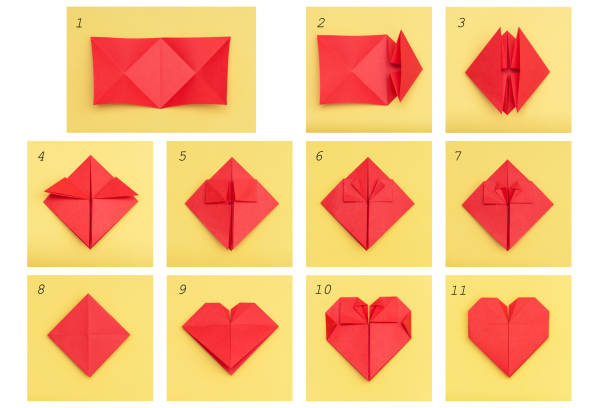 1

2

3

4

5

6

7

8

9

10

11