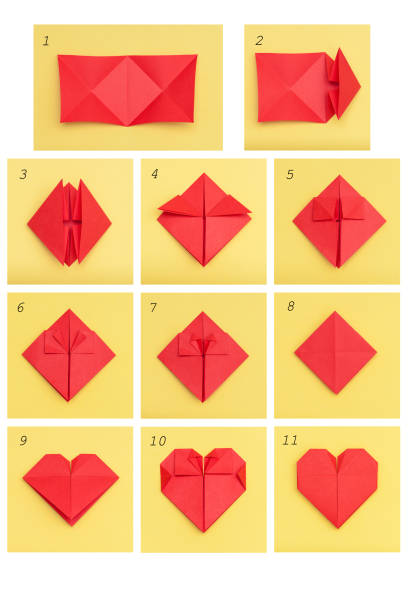 1

2

3

4

5

6

7

8

9

10

11