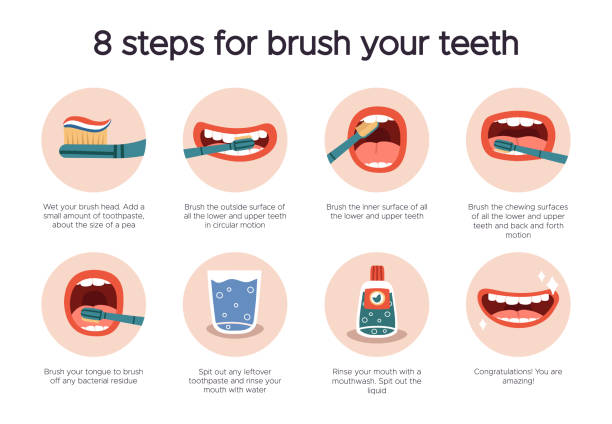 8 steps for brush your teeth

Wet your brush head. Add a small amount of toothpaste, about the size of a pea

Brush the outside surface of all the lower and upper teeth in circular motion

Brush the inner surface of all the lower and upper teeth

Brush the chewing surfaces of all the lower and upper teeth and back and forth motion

Brush your tongue to brush off any bacterial residue

Spit out any leftover toothpaste and rinse your mouth with water

Rinse your mouth with a mouthwash. Spit out the liquid

Congratulations! You are amazing!