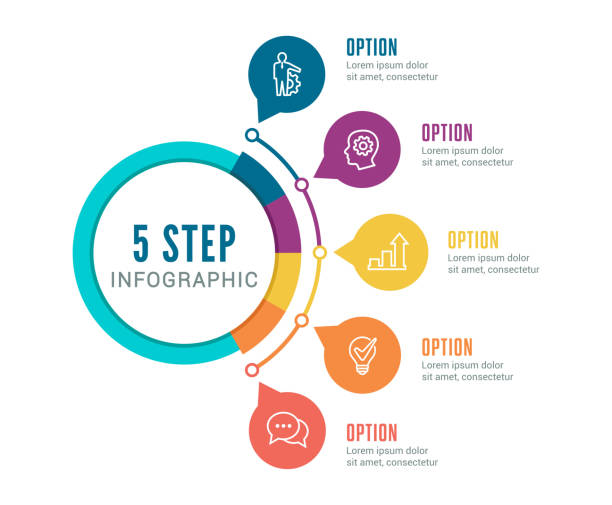 5 STEP
INFOGRAPHIC

OPTION
Lorem ipsum dolor sit amet, consectetur

OPTION
Lorem ipsum dolor sit amet, consectetur

OPTION
Lorem ipsum dolor sit amet, consectetur

OPTION
Lorem ipsum dolor sit amet, consectetur

OPTION
Lorem ipsum dolor sit amet, consectetur