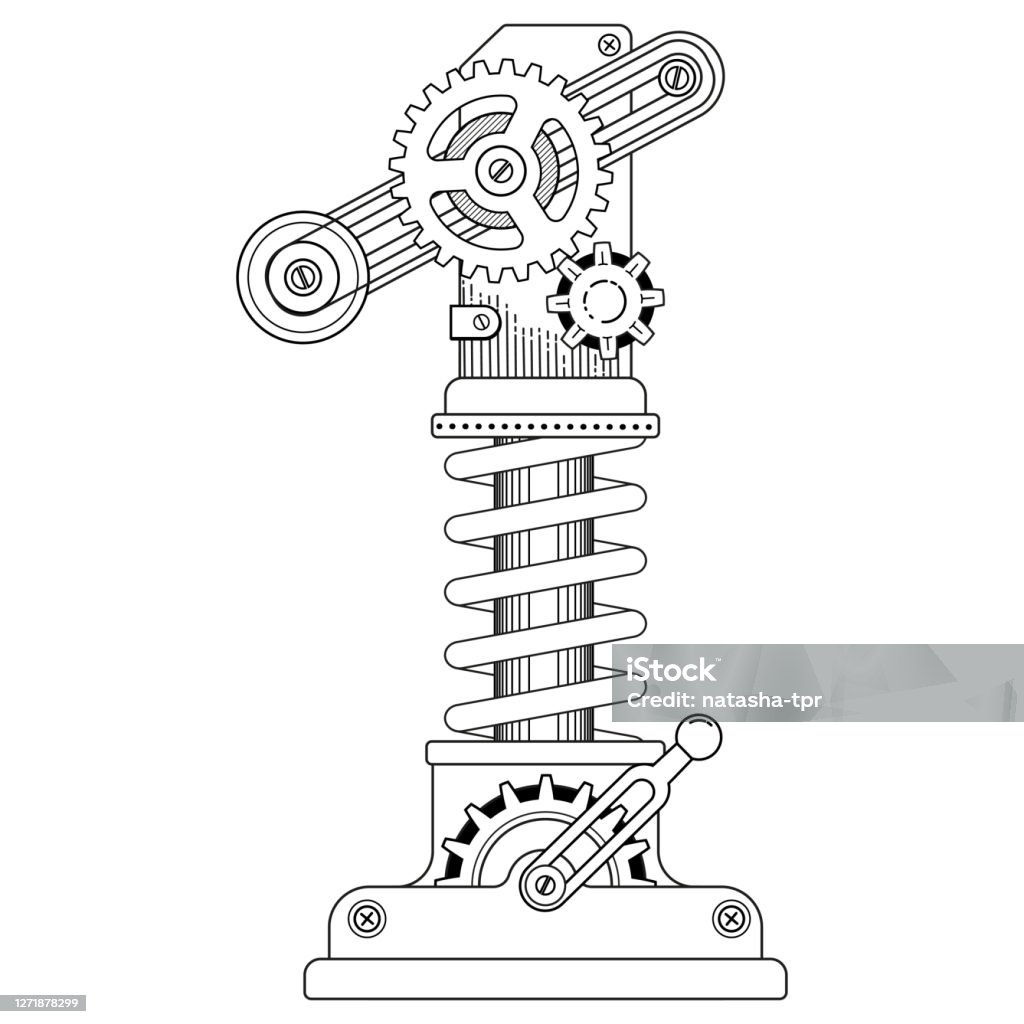 iStock
Credit: natasha-tpr

1271878299