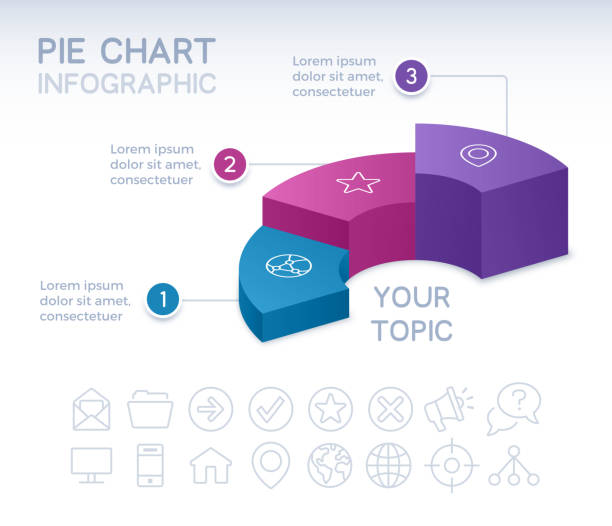 PIE CHART
INFOGRAPHIC

Lorem ipsum dolor sit amet, consectetuer

3

Lorem ipsum dolor sit amet, consectetuer

2

Lorem ipsum dolor sit amet, consectetuer

1

YOUR TOPIC

?