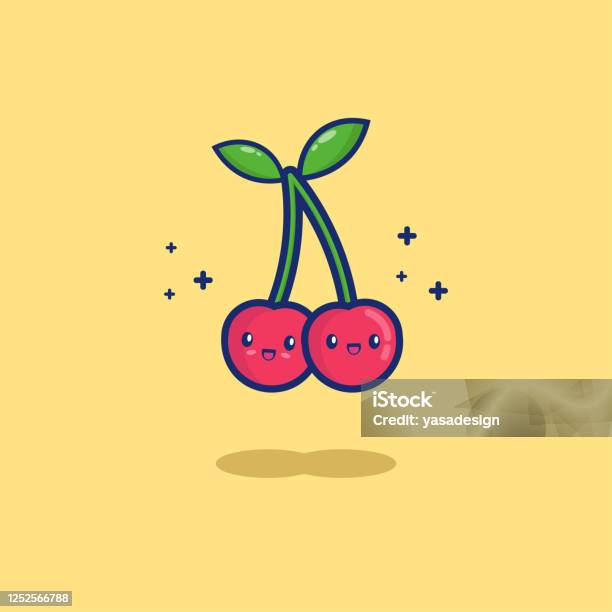 iStock
Credit: yasadesign

1252566788