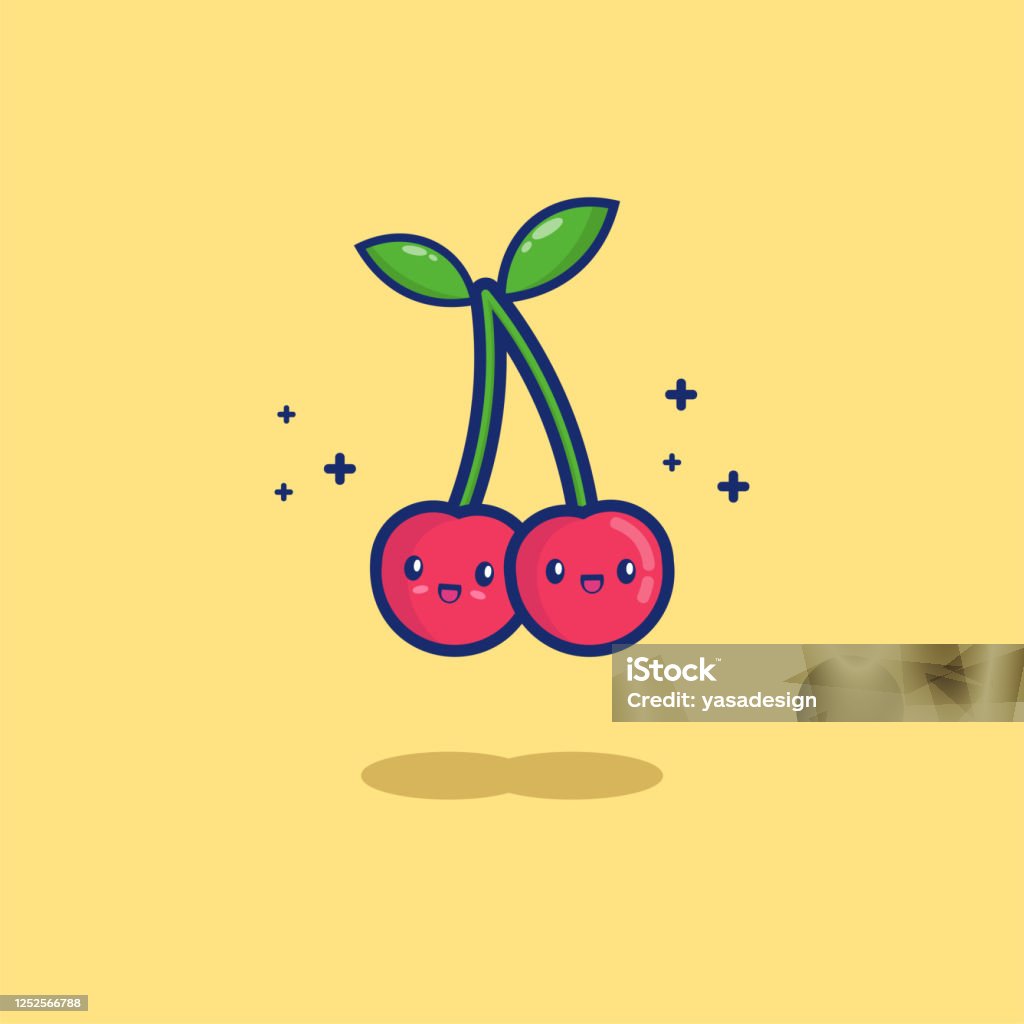 iStock
Credit: yasadesign

1252566788