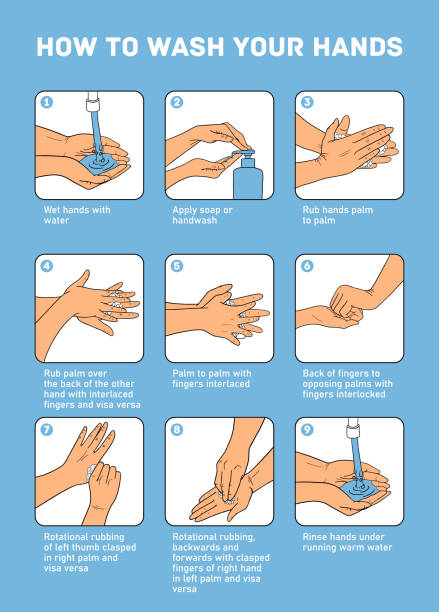 HOW TO WASH YOUR HANDS

1
Wet hands with water

2
Apply soap or handwash

3
Rub hands palm to palm

4
Rub palm over the back of the other hand with interlaced fingers and visa versa

5
Palm to palm with fingers interlaced

6
Back of fingers to opposing palms with fingers interlocked

7
Rotational rubbing of left thumb clasped in right palm and visa versa

8
Rotational rubbing, backwards and forwards with clasped fingers of right hand in left palm and visa versa

9
Rinse hands under running warm water