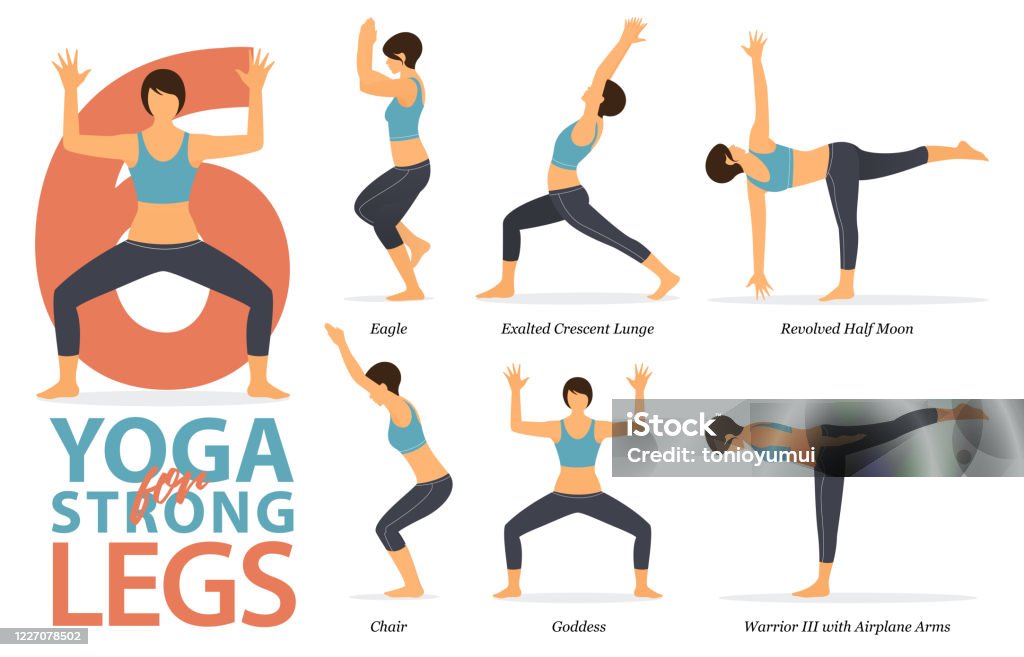 6

YOGA for STRONG LEGS

Eagle

Exalted Crescent Lunge

Revolved Half Moon

Chair

Goddess

Warrior III with Airplane Arms

iStock
Credit: tonioyumui

1227078502