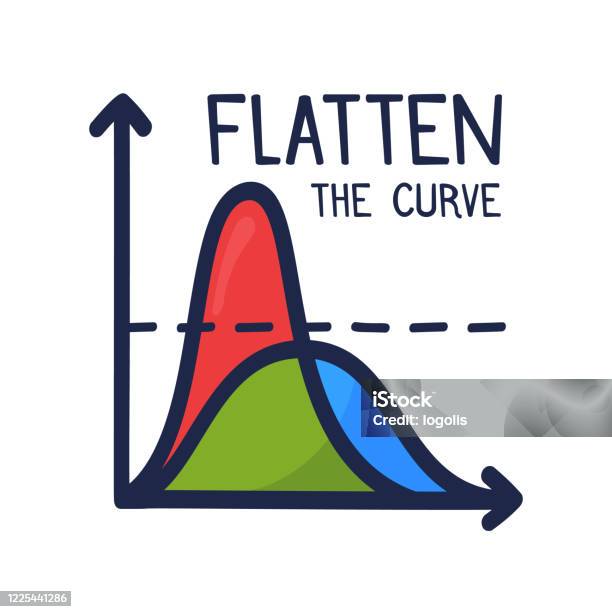 FLATTEN
THE CURVE

iStock
Credit: logolis

1225441286