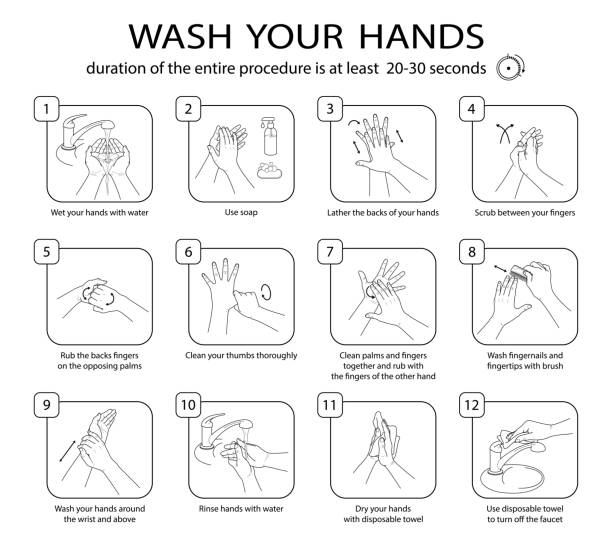 WASH YOUR HANDS

duration of the entire procedure is at least 20-30 seconds

1
Wet your hands with water

2
Use soap

3
Lather the backs of your hands

4
Scrub between your fingers

5
Rub the backs fingers on the opposing palms

6
Clean your thumbs thoroughly

7
Clean palms and fingers together and rub with the fingers of the other hand

8
Wash fingernails and fingertips with brush

9
Wash your hands around the wrist and above

10
Rinse hands with water

11
Dry your hands with disposable towel

12
Use disposable towel to turn off the faucet