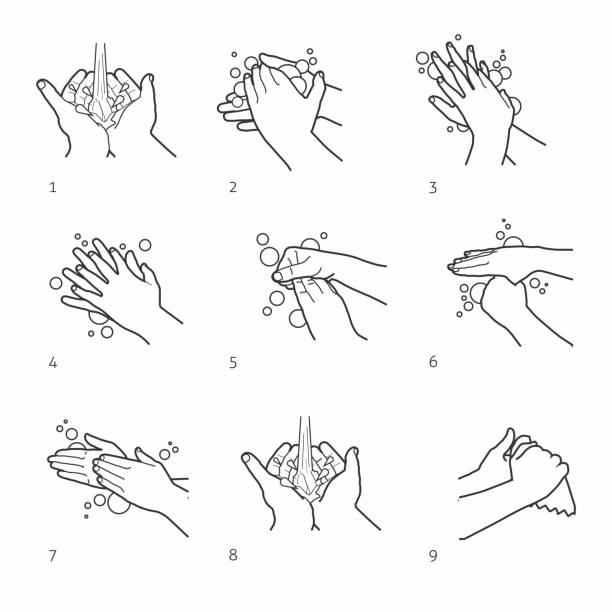 1

2

3

4

5

6

7

8

9