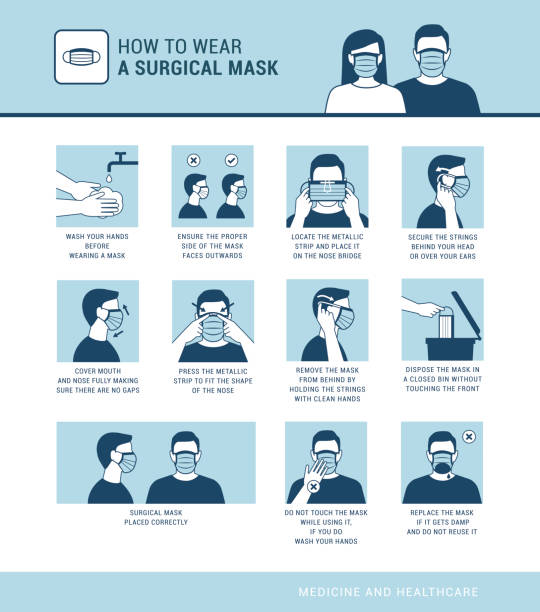 HOW TO WEAR
A SURGICAL MASK

WASH YOUR HANDS BEFORE WEARING A MASK

ENSURE THE PROPER SIDE OF THE MASK FACES OUTWARDS

LOCATE THE METALLIC STRIP AND PLACE IT ON THE NOSE BRIDGE

SECURE THE STRINGS BEHIND YOUR HEAD OR OVER YOUR EARS

COVER MOUTH AND NOSE FULLY MAKING SURE THERE ARE NO GAPS

PRESS THE METALLIC STRIP TO FIT THE SHAPE OF THE NOSE

REMOVE THE MASK FROM BEHIND BY HOLDING THE STRINGS WITH CLEAN HANDS

DISPOSE THE MASK IN A CLOSED BIN WITHOUT TOUCHING THE FRONT

SURGICAL MASK PLACED CORRECTLY

DO NOT TOUCH THE MASK WHILE USING IT, IF YOU DO WASH YOUR HANDS

REPLACE THE MASK IF IT GETS DAMP AND DO NOT REUSE IT

MEDICINE AND HEALTHCARE