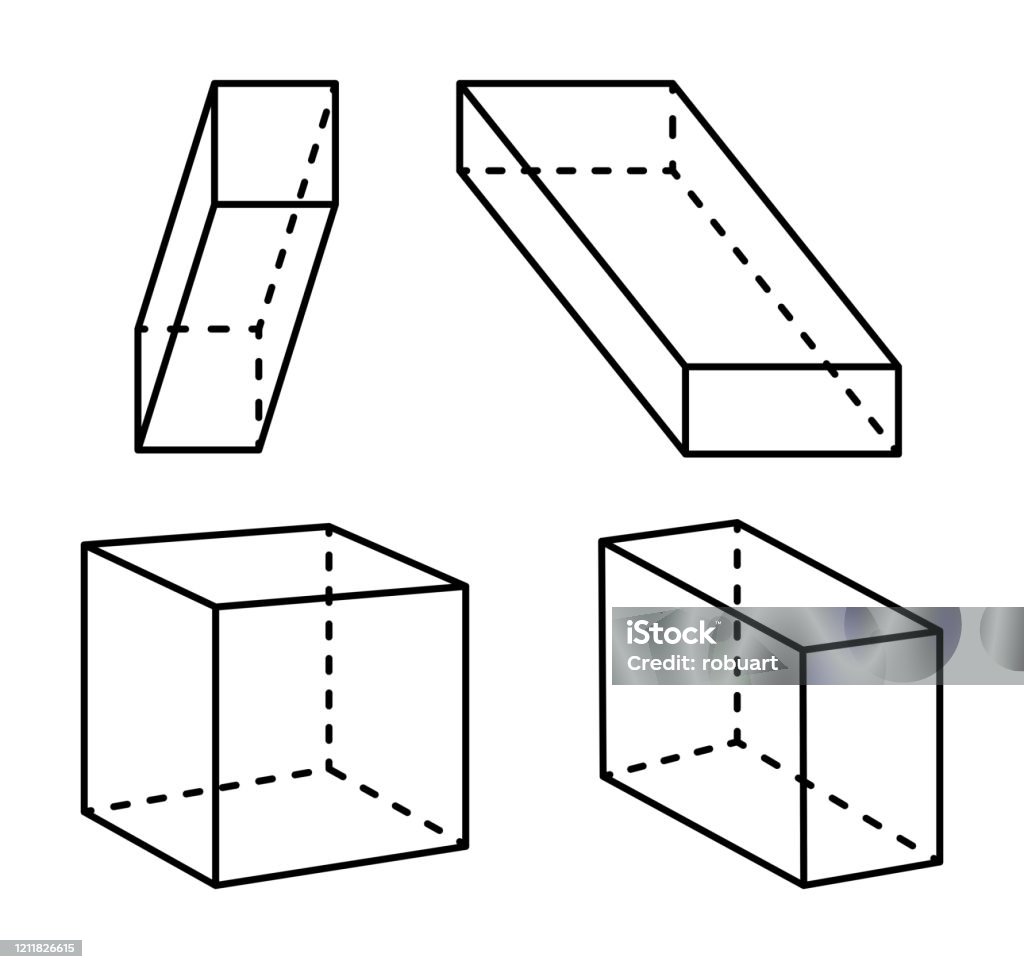 iStock
Credit: robuart
1211826615