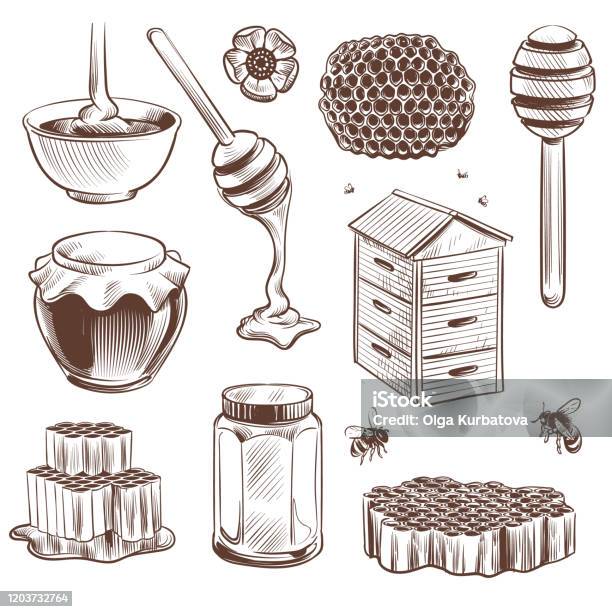 iStock
Credit: Olga Kurbatova

1203732764