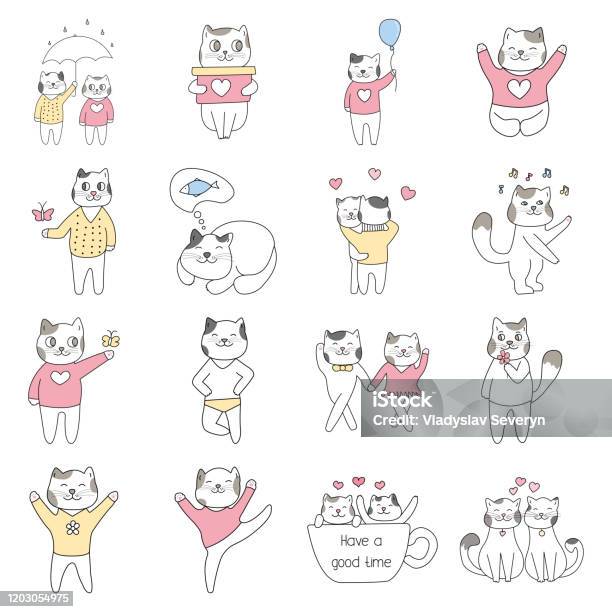 iStock
Credit: Vladyslav Severyn

Have a good time

1203054975