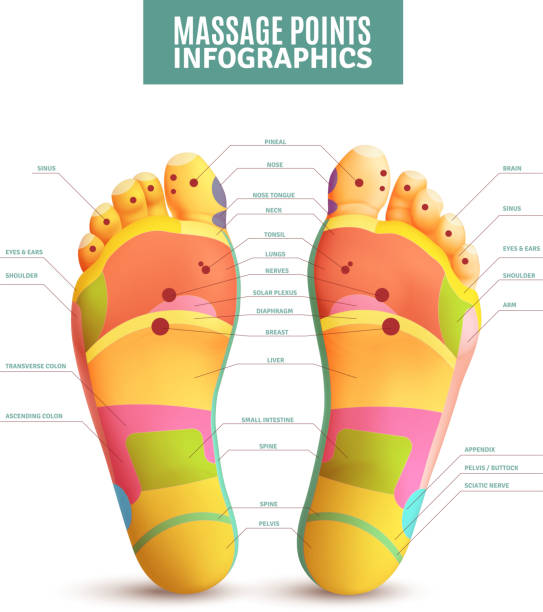 MASSAGE POINTS
INFOGRAPHICS

SINUS
EYES & EARS
SHOULDER
TRANSVERSE COLON
ASCENDING COLON

PINEAL
NOSE
NOSE TONGUE
NECK
TONSIL
LUNGS
NERVES
SOLAR PLEXUS
DIAPHRAGM
BREAST
LIVER
SMALL INTESTINE
SPINE
SPINE
PELVIS

BRAIN
SINUS
EYES & EARS
SHOULDER
ARM
APPENDIX
PELVIS / BUTTOCK
SCIATIC NERVE