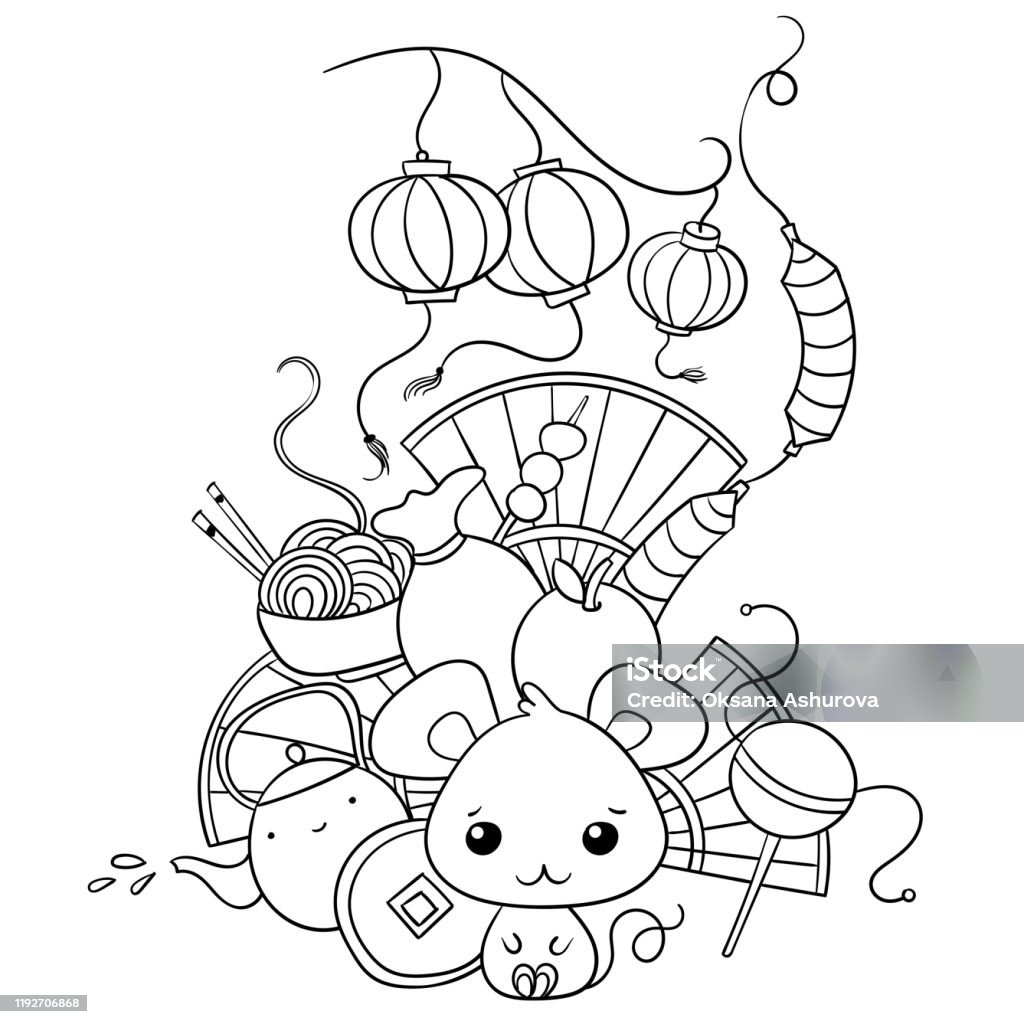 iStock
Credit: Oksana Ashurova
1192706868