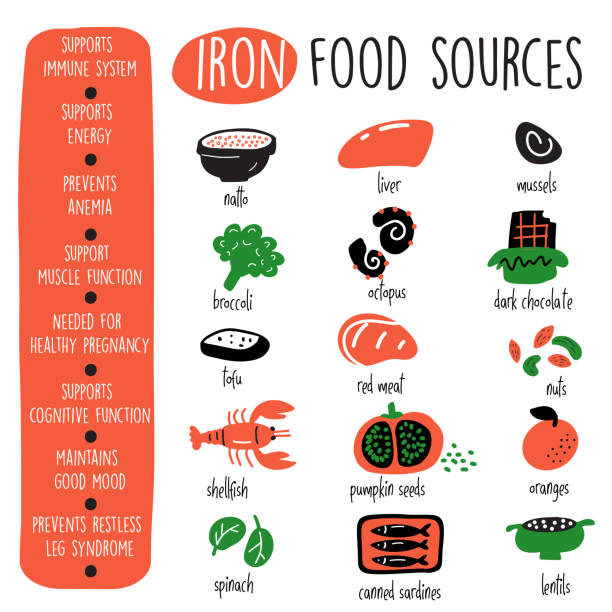 SUPPORTS IMMUNE SYSTEM

SUPPORTS ENERGY

PREVENTS ANEMIA

SUPPORT MUSCLE FUNCTION

NEEDED FOR HEALTHY PREGNANCY

SUPPORTS COGNITIVE FUNCTION

MAINTAINS GOOD MOOD

PREVENTS RESTLESS LEG SYNDROME

IRON FOOD SOURCES

natto

liver

mussels

broccoli

octopus

dark chocolate

tofu

red meat

nuts

shellfish

pumpkin seeds

oranges

spinach

canned sardines

lentils