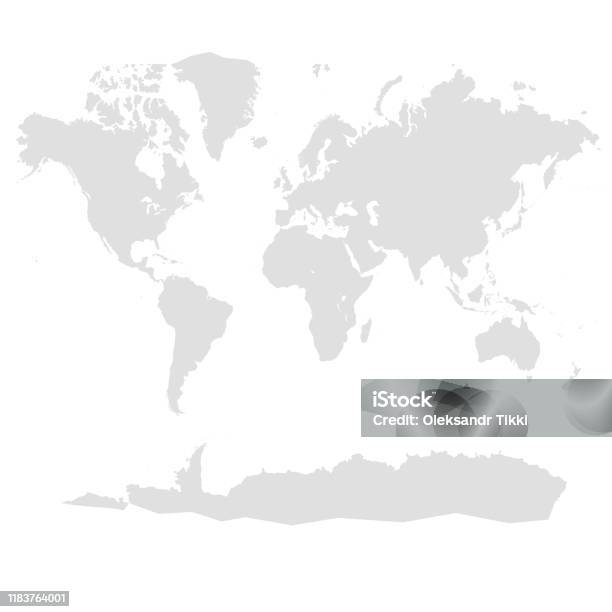 iStock
Credit: Oleksandr Tikki

1183764001