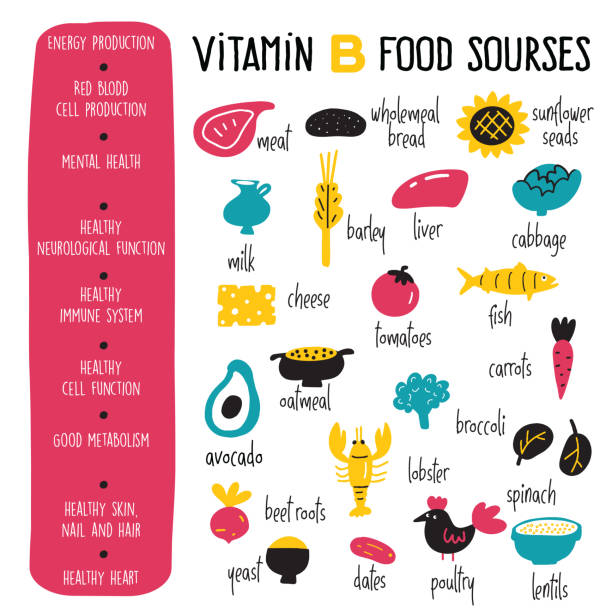 ENERGY PRODUCTION

RED BLODD CELL PRODUCTION

MENTAL HEALTH

HEALTHY NEUROLOGICAL FUNCTION

HEALTHY IMMUNE SYSTEM

HEALTHY CELL FUNCTION

GOOD METABOLISM

HEALTHY SKIN, NAIL AND HAIR

HEALTHY HEART

VITAMIN B FOOD SOURSES

meat

wholemeal bread

sunflower seads

milk

barley

liver

cabbage

cheese

tomatoes

fish

carrots

oatmeal

avocado

broccoli

lobster

spinach

beet roots

yeast

dates

poultry

lentils