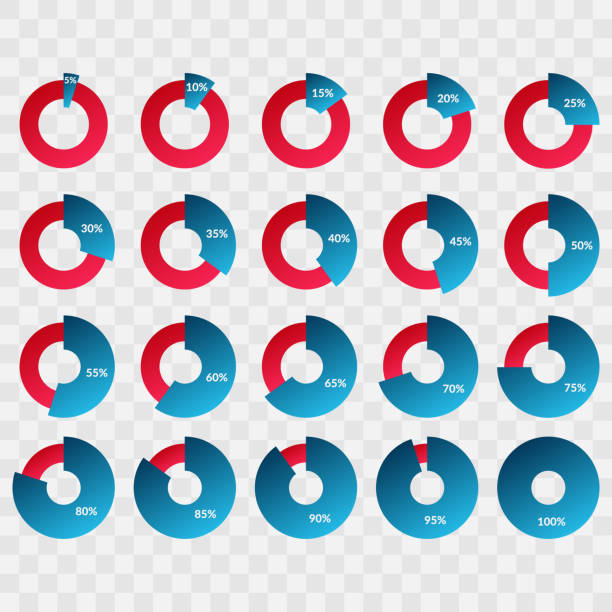 5%
10%
15%
20%
25%
30%
35%
40%
45%
50%
55%
60%
65%
70%
75%
80%
85%
90%
95%
100%