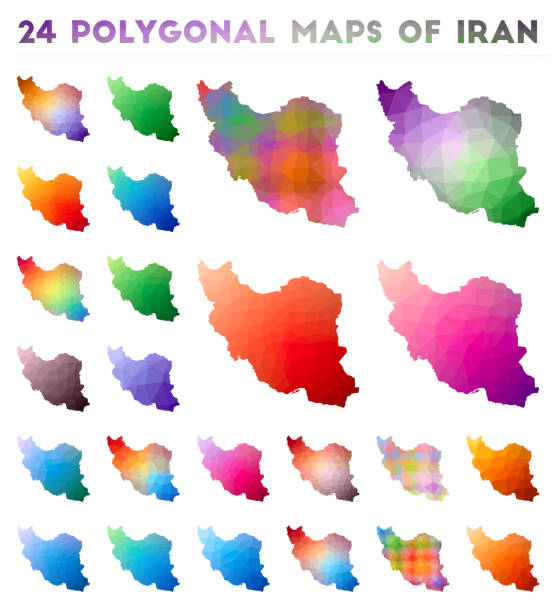 24 POLYGONAL MAPS OF IRAN