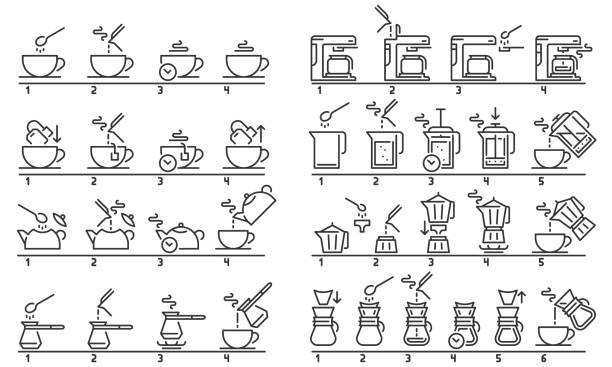 1 2 3 4

1 2 3 4

1 2 3 4

1 2 3 4

1 2 3 4

1 2 3 4 5

1 2 3 4 5

1 2 3 4 5 6