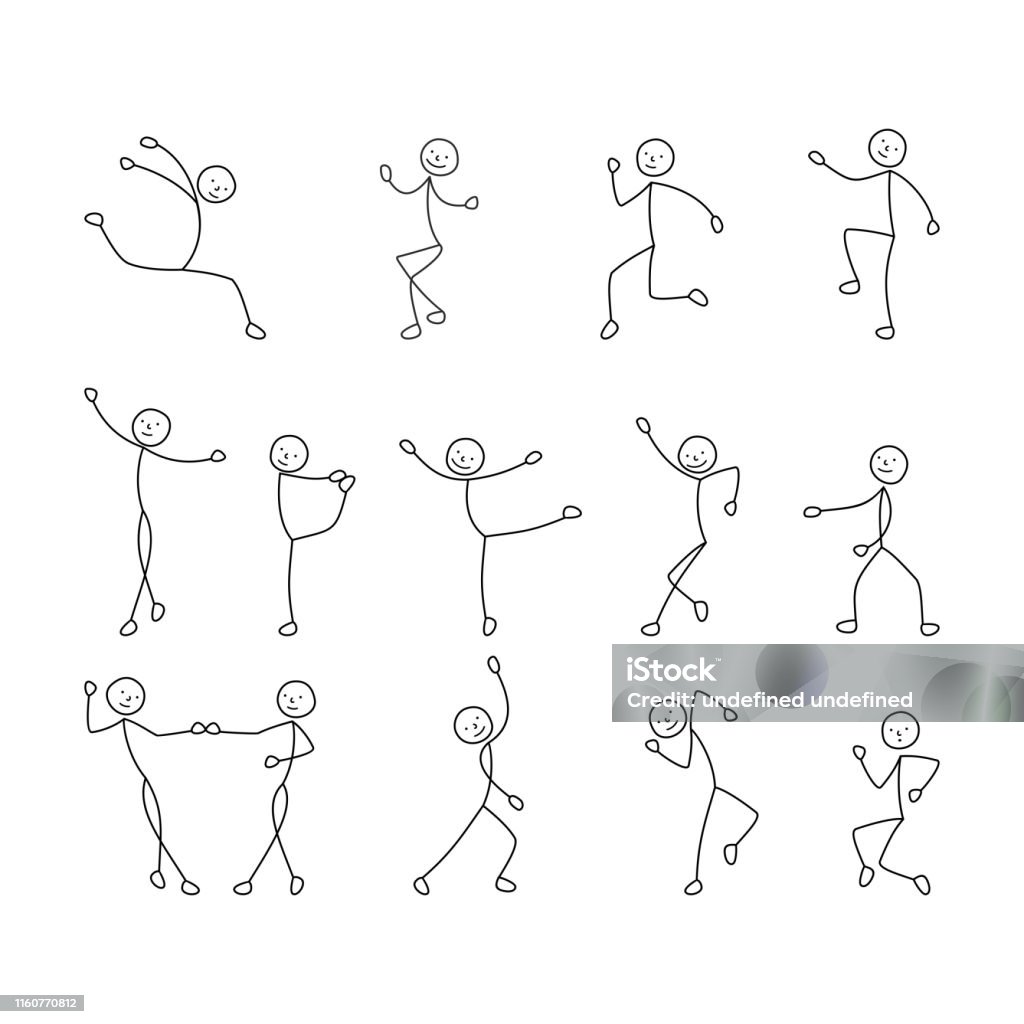 iStock
Credit: undefined undefined

1160770812