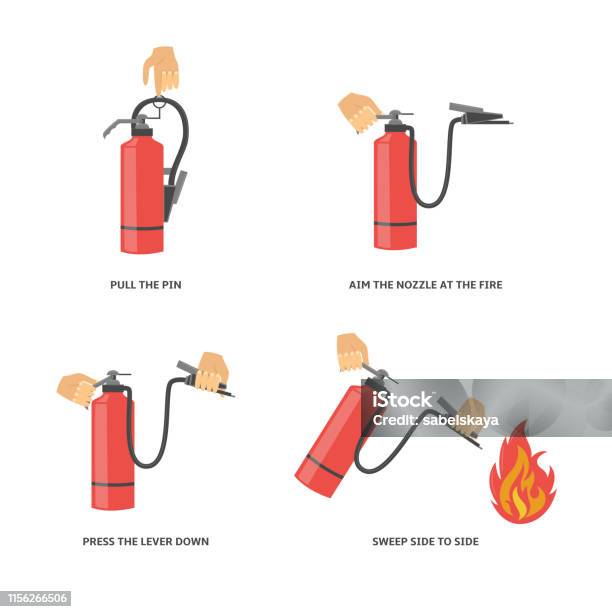 PULL THE PIN

AIM THE NOZZLE AT THE FIRE

PRESS THE LEVER DOWN

iStock
Credit: sabelskaya

SWEEP SIDE TO SIDE

1156266506