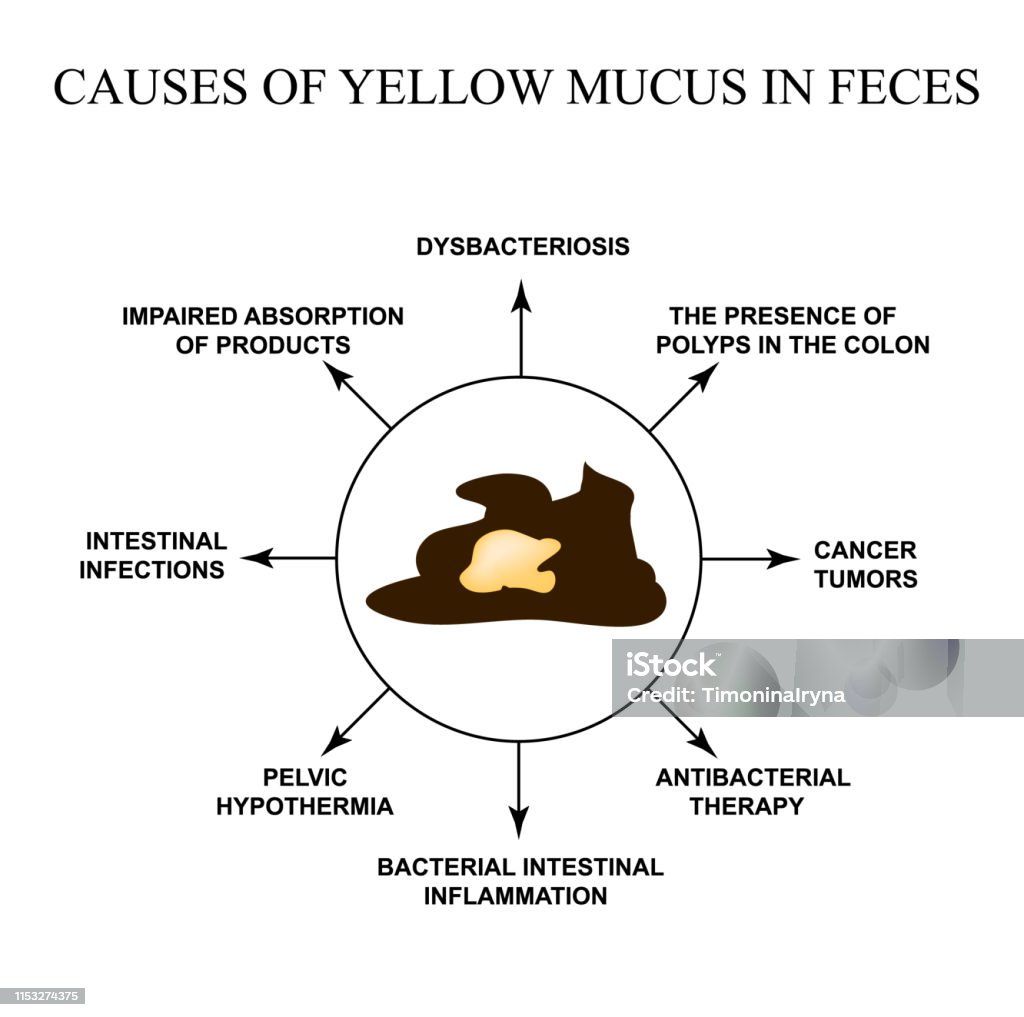 CAUSES OF YELLOW MUCUS IN FECES

DYSBACTERIOSIS

IMPAIRED ABSORPTION OF PRODUCTS

THE PRESENCE OF POLYPS IN THE COLON

INTESTINAL INFECTIONS

CANCER TUMORS

PELVIC HYPOTHERMIA

ANTIBACTERIAL THERAPY

BACTERIAL INTESTINAL INFLAMMATION

iStock
Credit: TimoninaIryna

1153274375