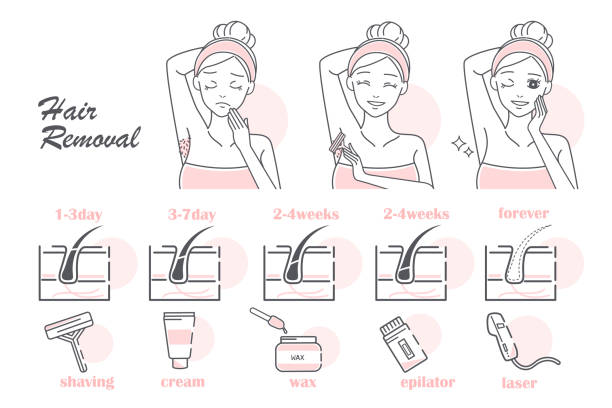 Hair Removal

1-3day

3-7day

2-4weeks

2-4weeks

forever

WAX

shaving

cream

wax

epilator

laser