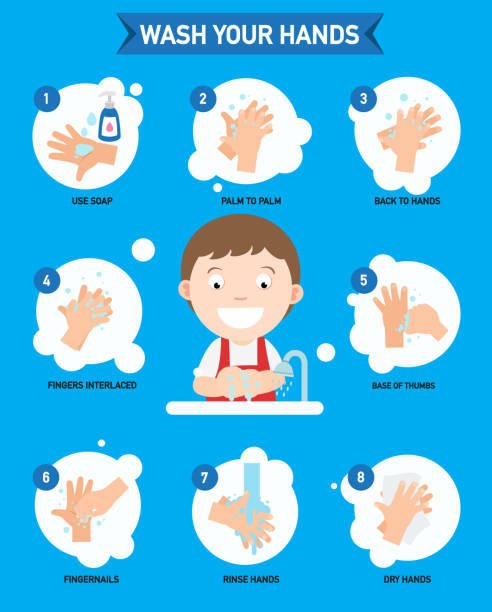 WASH YOUR HANDS

1
USE SOAP

2
PALM TO PALM

3
BACK TO HANDS

4
FINGERS INTERLACED

5
BASE OF THUMBS

6
FINGERNAILS

7
RINSE HANDS

8
DRY HANDS