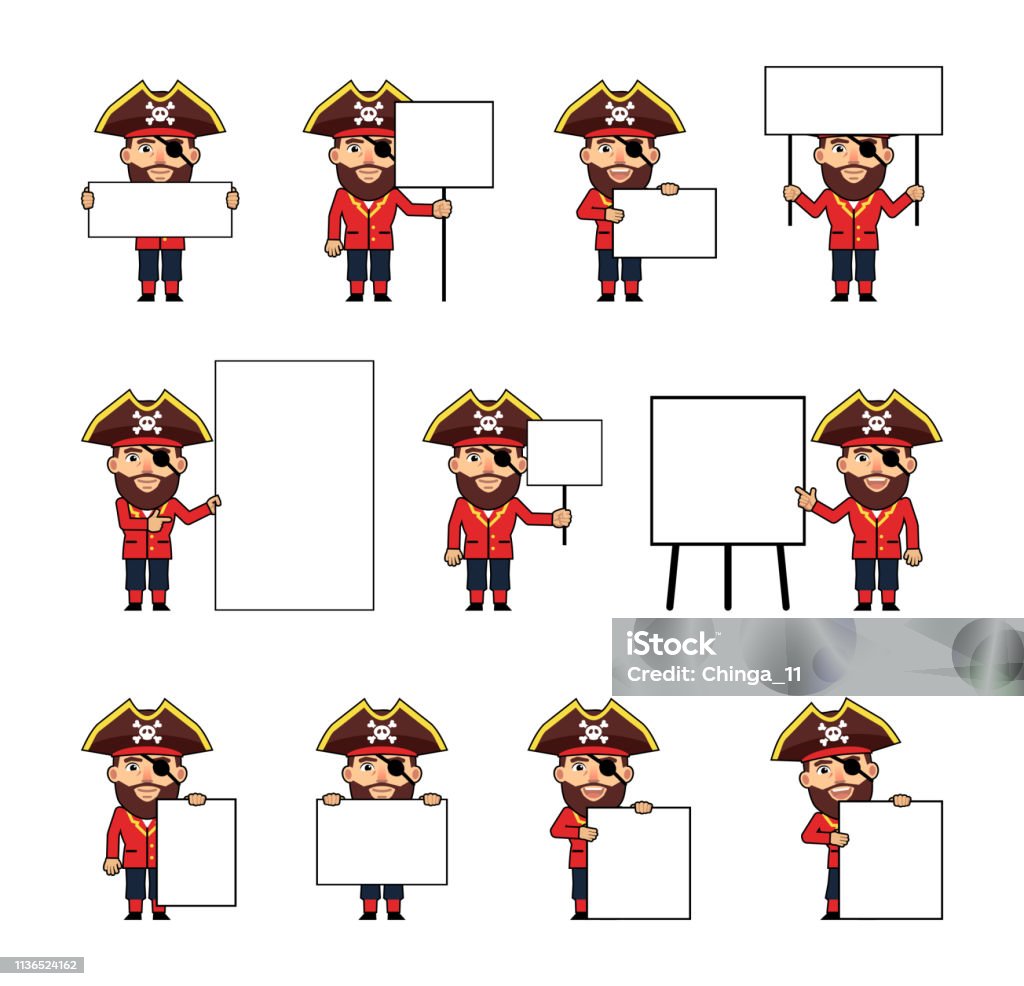 iStock
Credit: Chinga_11

1136524162