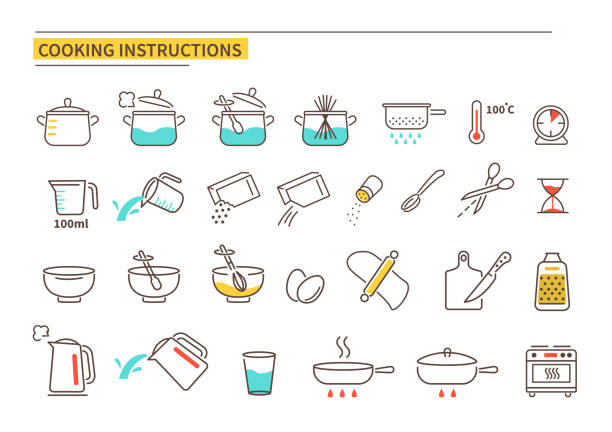 COOKING INSTRUCTIONS

100°C

100ml