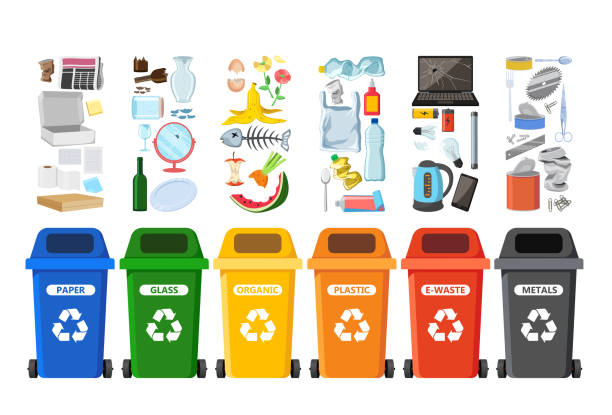 PAPER

GLASS

ORGANIC

PLASTIC

E-WASTE

METALS