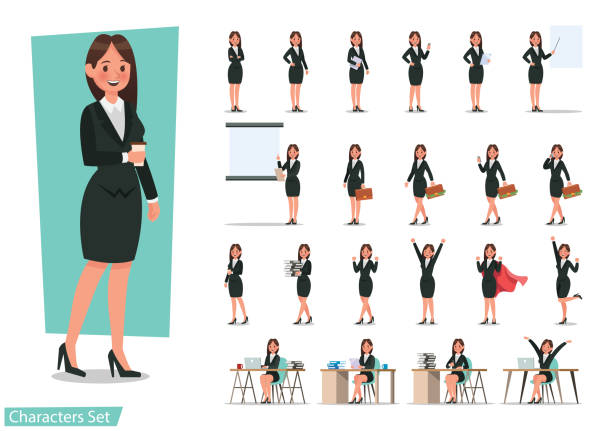 Characters Set