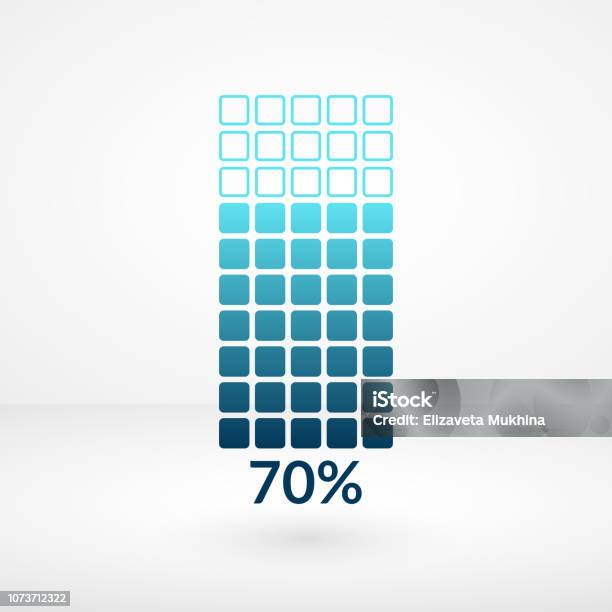 iStock
Credit: Elizaveta Mukhina

70%

1073712322